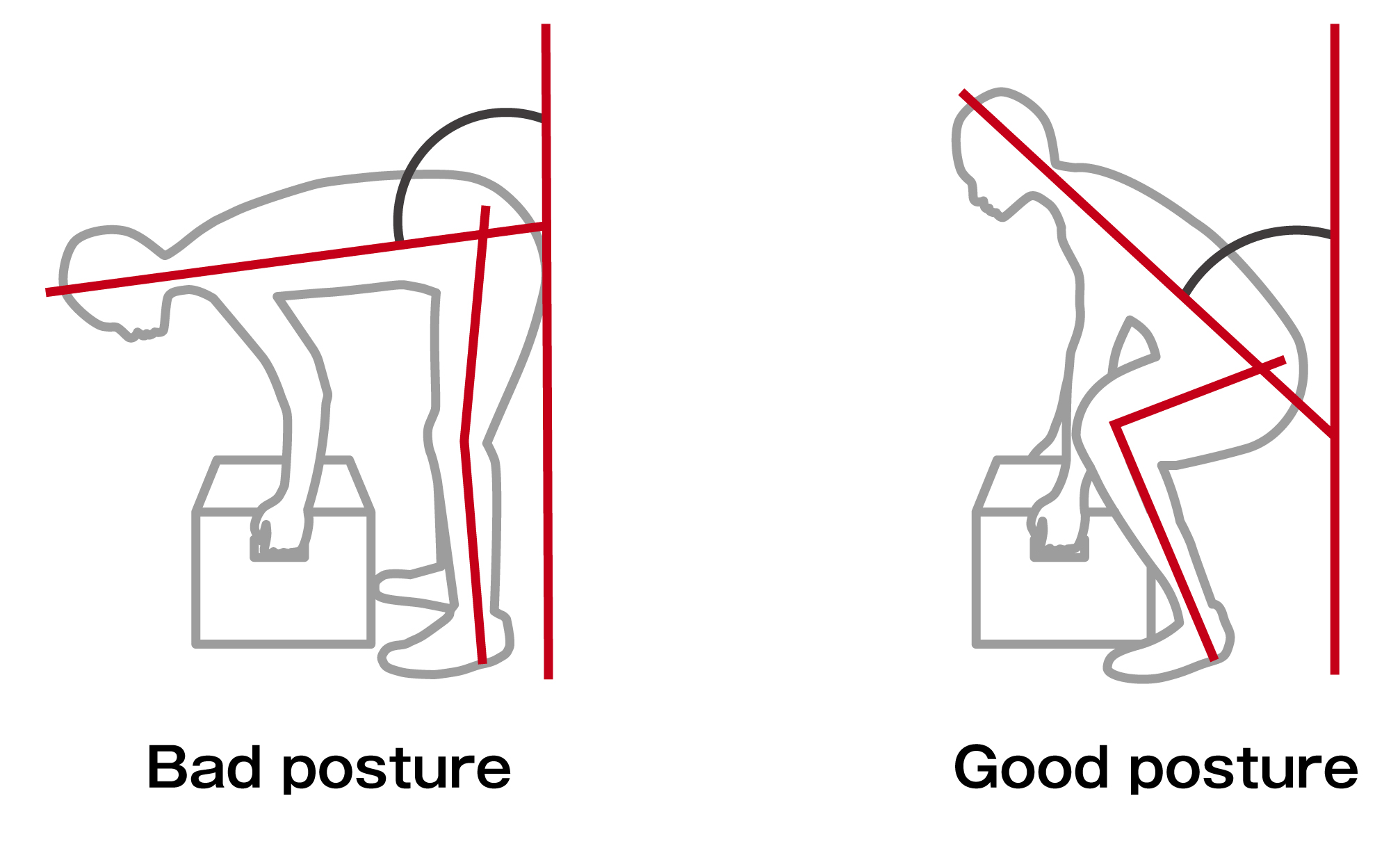 Bad posture

Good posture